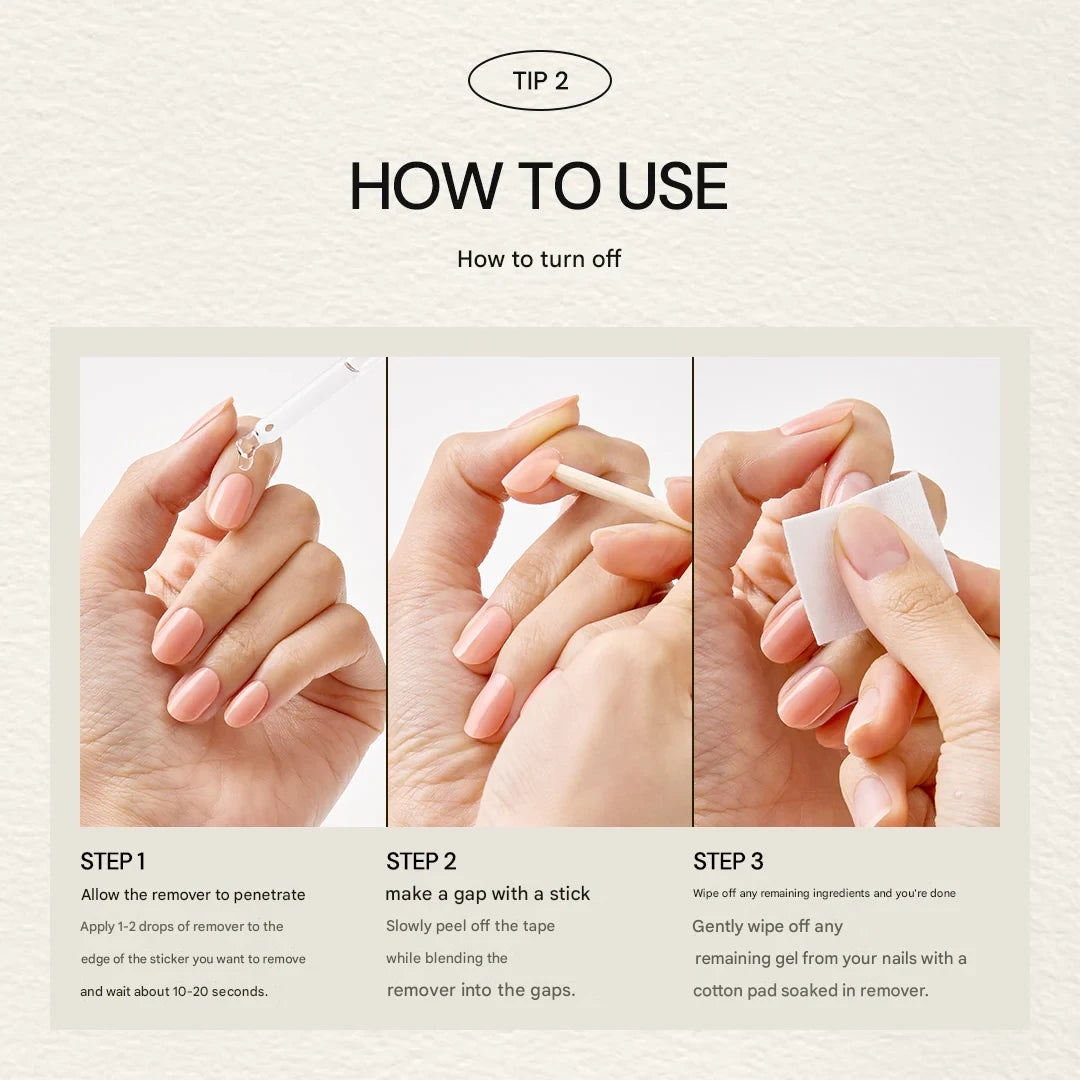 TIP 2

HOW TO USE

How to turn off

STEP 1
Allow the remover to penetrate
Apply 1-2 drops of remover to the edge of the sticker you want to remove and wait about 10-20 seconds.

STEP 2
make a gap with a stick
Slowly peel off the tape while blending the remover into the gaps.

STEP 3
Wipe off any remaining ingredients and you're done
Gently wipe off any remaining gel from your nails with a cotton pad soaked in remover.