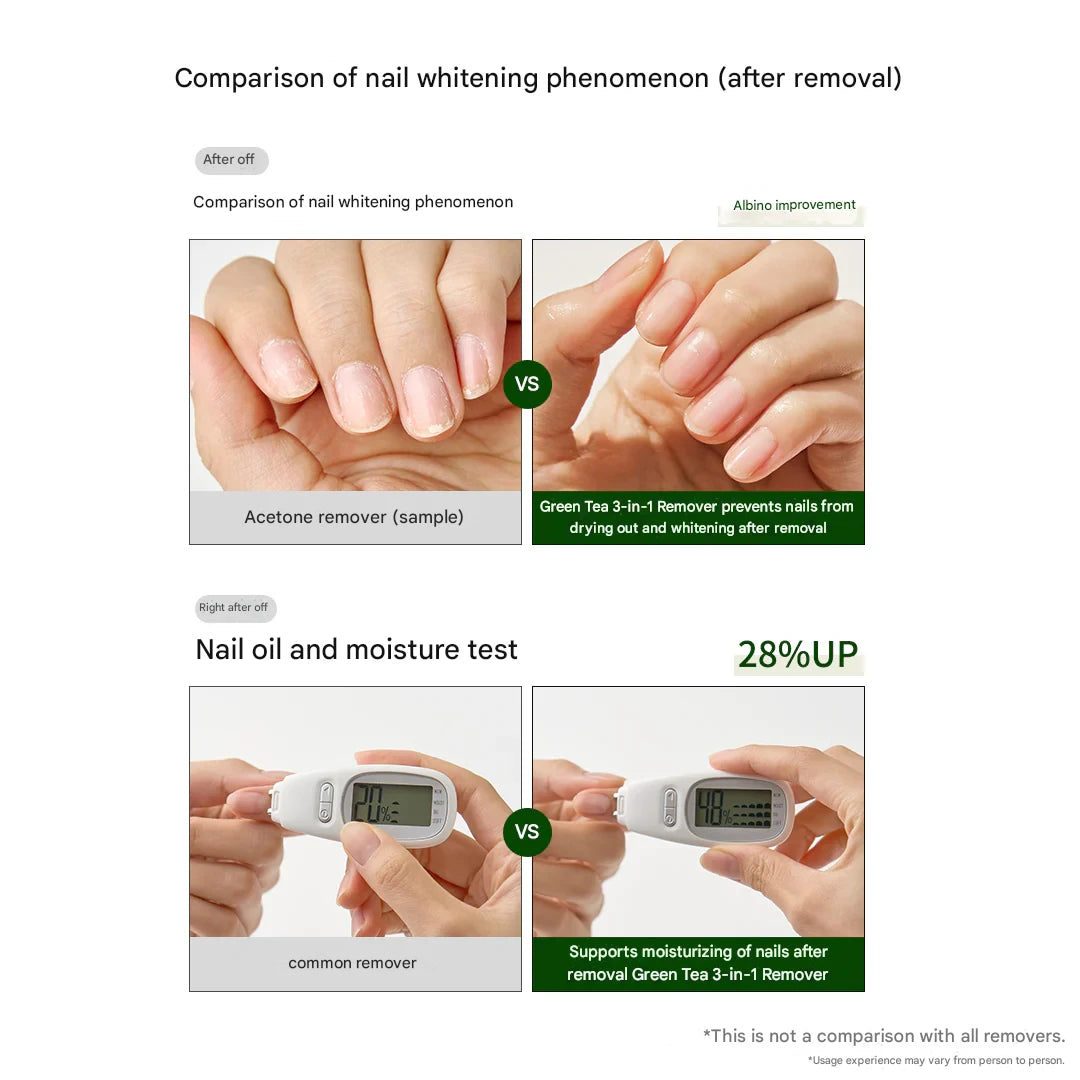 Comparison of nail whitening phenomenon (after removal)

After off

Comparison of nail whitening phenomenon

Albino improvement

VS

Acetone remover (sample)

Green Tea 3-in-1 Remover prevents nails from drying out and whitening after removal

Right after off

Nail oil and moisture test

28%UP

20%

VS

48%

common remover

Supports moisturizing of nails after removal Green Tea 3-in-1 Remover

*This is not a comparison with all removers.

*Usage experience may vary from person to person.